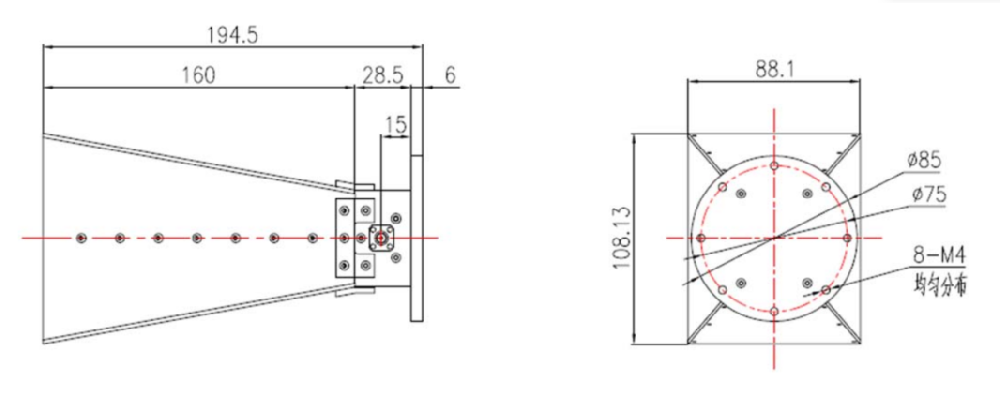 194.5
160
28.5
6
15

88.1
108.13
ø85
ø75
8-M4
均匀分布